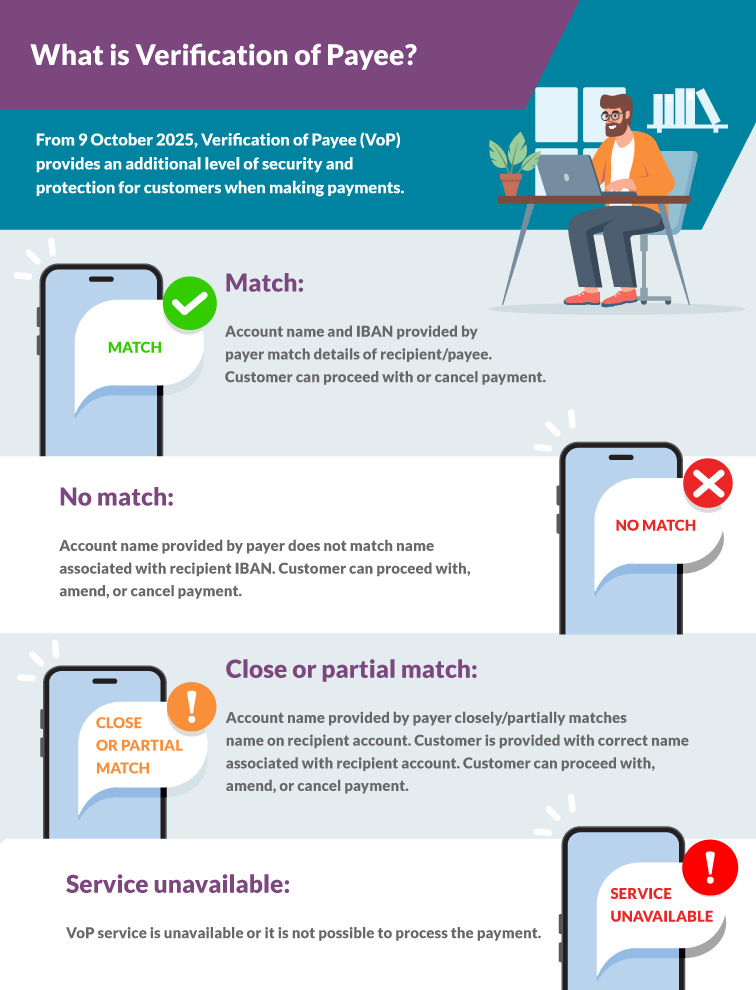 What is Verification of Payee?

From 9 October 2025, Verification of Payee (VoP) provides an additional level of security and protection for customers when making payments.

MATCH

Match:

Account name and IBAN provided by payer match details of recipient/payee. Customer can proceed with or cancel payment.

No match:

Account name provided by payer does not match name associated with recipient IBAN. Customer can proceed with, amend, or cancel payment.

NO MATCH

CLOSE OR PARTIAL MATCH

Close or partial match:

Account name provided by payer closely/partially matches name on recipient account. Customer is provided with correct name associated with recipient account. Customer can proceed with, amend, or cancel payment.

Service unavailable:

VoP service is unavailable or it is not possible to process the payment.

SERVICE UNAVAILABLE